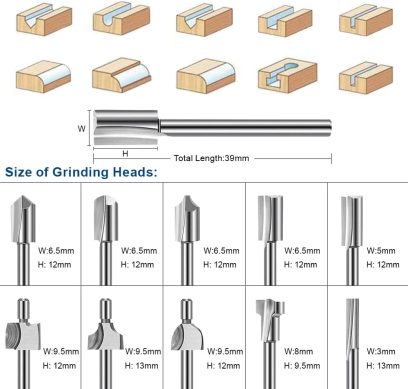 W

H

Total Length:39mm

Size of Grinding Heads:

| W:6.5mm H: 12mm | W:6.5mm H: 12mm | W:6.5mm H: 12mm | W:6.5mm H: 12mm | W:5mm H: 12mm |
|---|---|---|---|---|
| W:9.5mm H: 12mm | W:9.5mm H: 13mm | W:9.5mm H: 12mm | W:8mm H: 9.5mm | W:3mm H: 13mm |